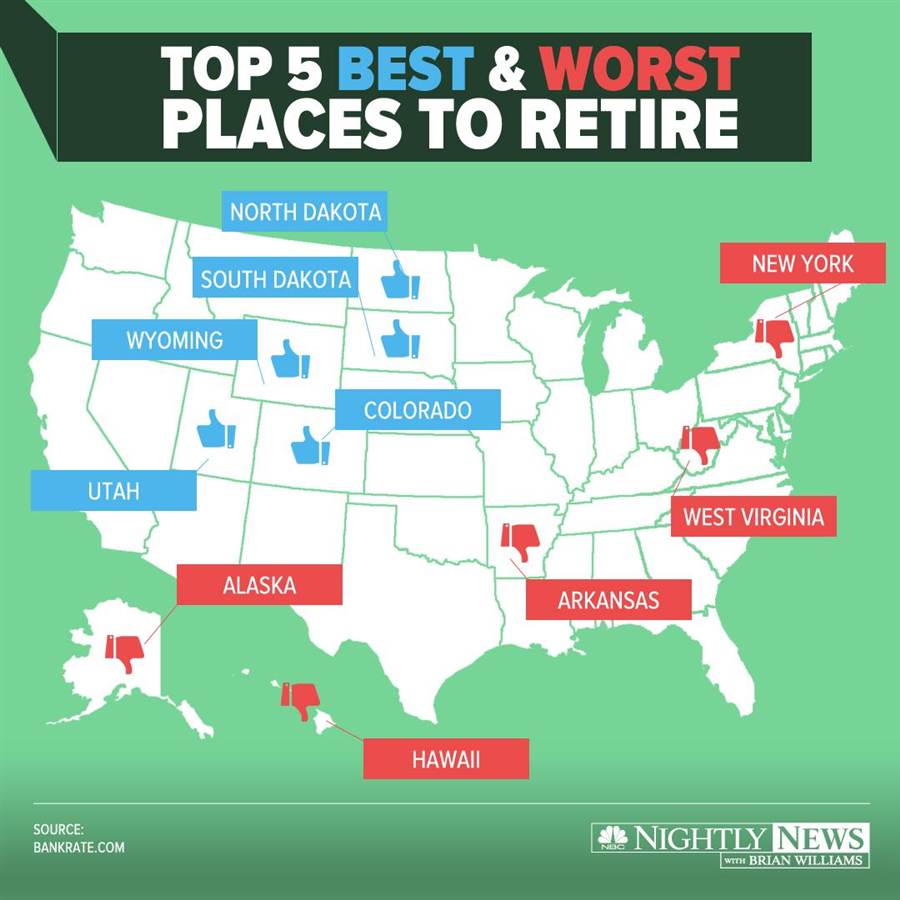 TOP 5 BEST & WORST PLACES TO RETIRE

NORTH DAKOTA

SOUTH DAKOTA

WYOMING

COLORADO

UTAH

NEW YORK

WEST VIRGINIA

ARKANSAS

ALASKA

HAWAII

SOURCE:
BANKRATE.COM

NBC NIGHTLY NEWS WITH BRIAN WILLIAMS